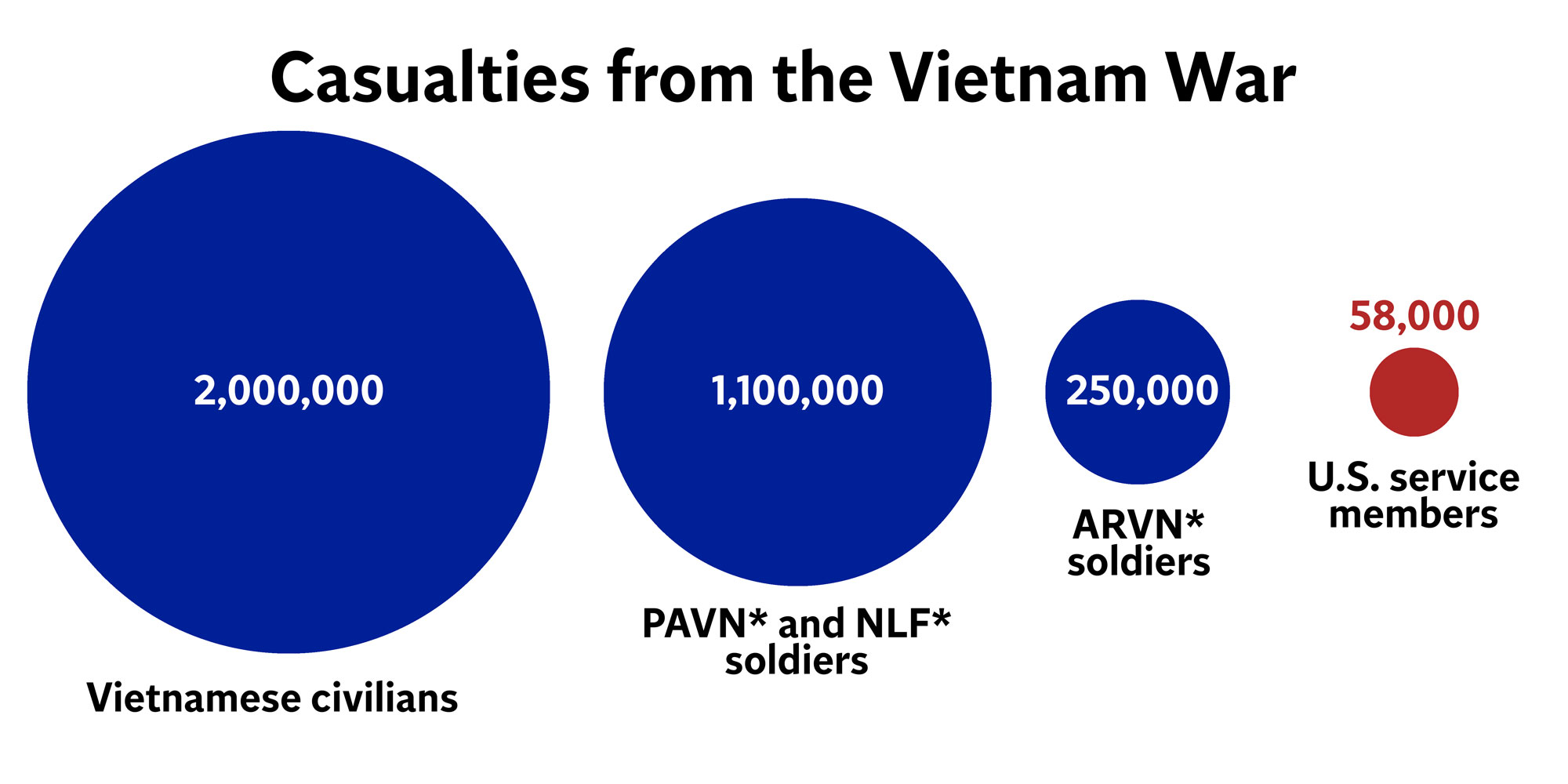 Casualties from the Vietnam War

2,000,000

Vietnamese civilians

1,100,000

PAVN* and NLF* soldiers

250,000

ARVN* soldiers

58,000

U.S. service members