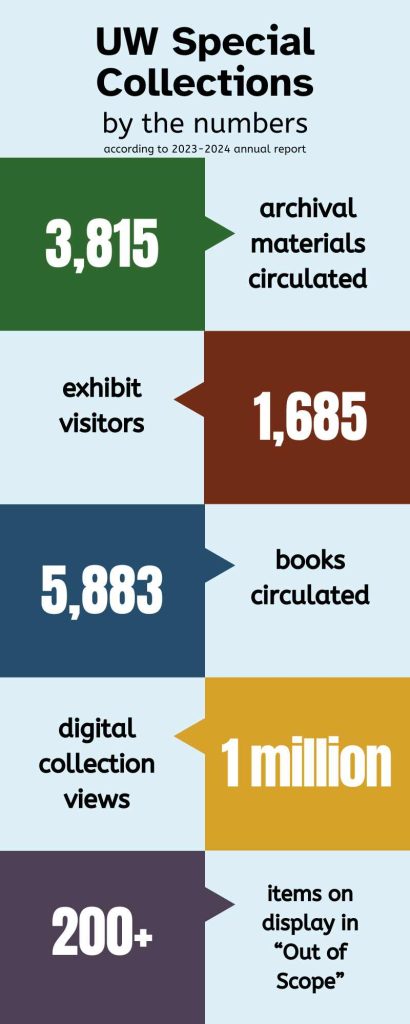 UW Special Collections
by the numbers
according to 2023-2024 annual report

3,815
archival materials circulated

exhibit visitors
1,685

5,883
books circulated

digital collection views
1 million

200+
items on display in "Out of Scope"